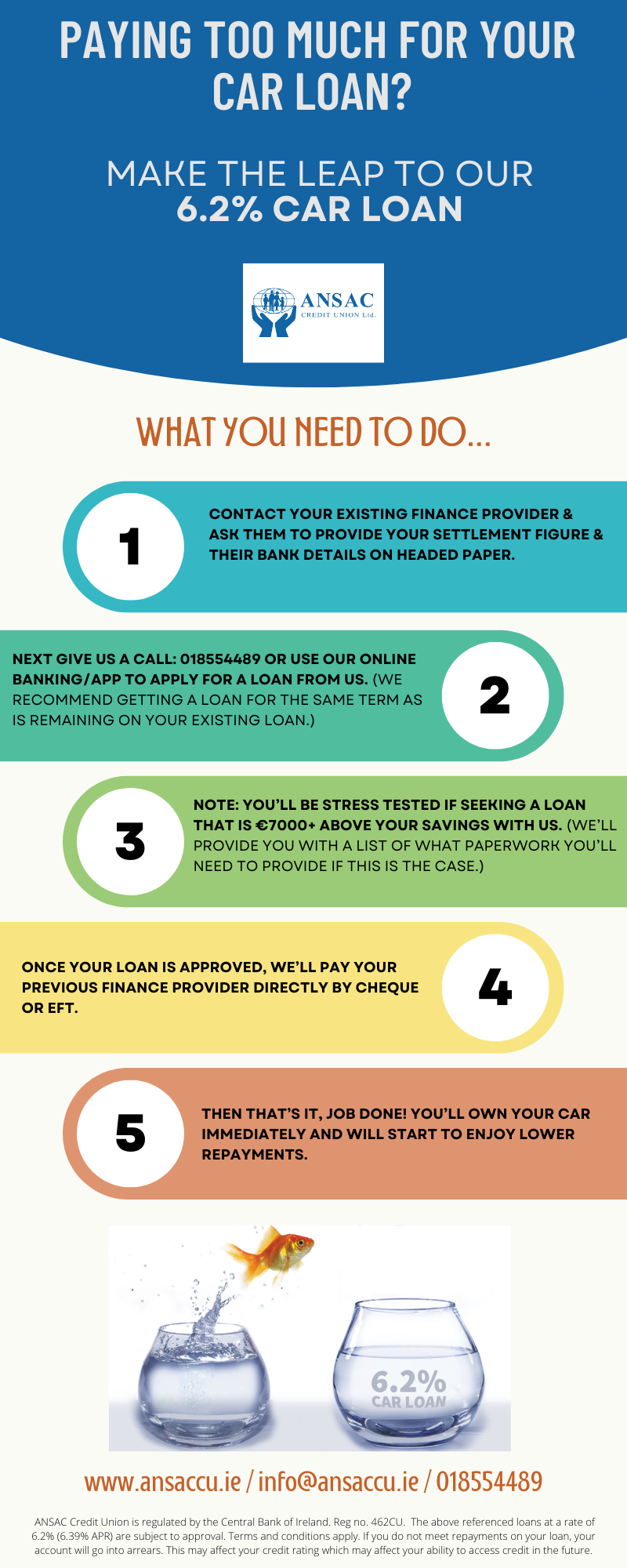 PAYING TOO MUCH FOR YOUR CAR LOAN?

MAKE THE LEAP TO OUR 6.2% CAR LOAN

ANSAC CREDIT UNION Ltd.

WHAT YOU NEED TO DO...

1

CONTACT YOUR EXISTING FINANCE PROVIDER & ASK THEM TO PROVIDE YOUR SETTLEMENT FIGURE & THEIR BANK DETAILS ON HEADED PAPER.

NEXT GIVE US A CALL: 018554489 OR USE OUR ONLINE BANKING/APP TO APPLY FOR A LOAN FROM US. (WE RECOMMEND GETTING A LOAN FOR THE SAME TERM AS IS REMAINING ON YOUR EXISTING LOAN.)

2

3

NOTE: YOU'LL BE STRESS TESTED IF SEEKING A LOAN THAT IS €7000+ ABOVE YOUR SAVINGS WITH US. (WE'LL PROVIDE YOU WITH A LIST OF WHAT PAPERWORK YOU'LL NEED TO PROVIDE IF THIS IS THE CASE.)

ONCE YOUR LOAN IS APPROVED, WE'LL PAY YOUR PREVIOUS FINANCE PROVIDER DIRECTLY BY CHEQUE OR EFT.

4

5

THEN THAT'S IT, JOB DONE! YOU'LL OWN YOUR CAR IMMEDIATELY AND WILL START TO ENJOY LOWER REPAYMENTS.

6.2% CAR LOAN

www.ansaccu.ie / info@ansaccu.ie / 018554489

ANSAC Credit Union is regulated by the Central Bank of Ireland. Reg no. 462CU. The above referenced loans at a rate of 6.2% (6.39% APR) are subject to approval. Terms and conditions apply. If you do not meet repayments on your loan, your account will go into arrears. This may affect your credit rating which may affect your ability to access credit in the future.